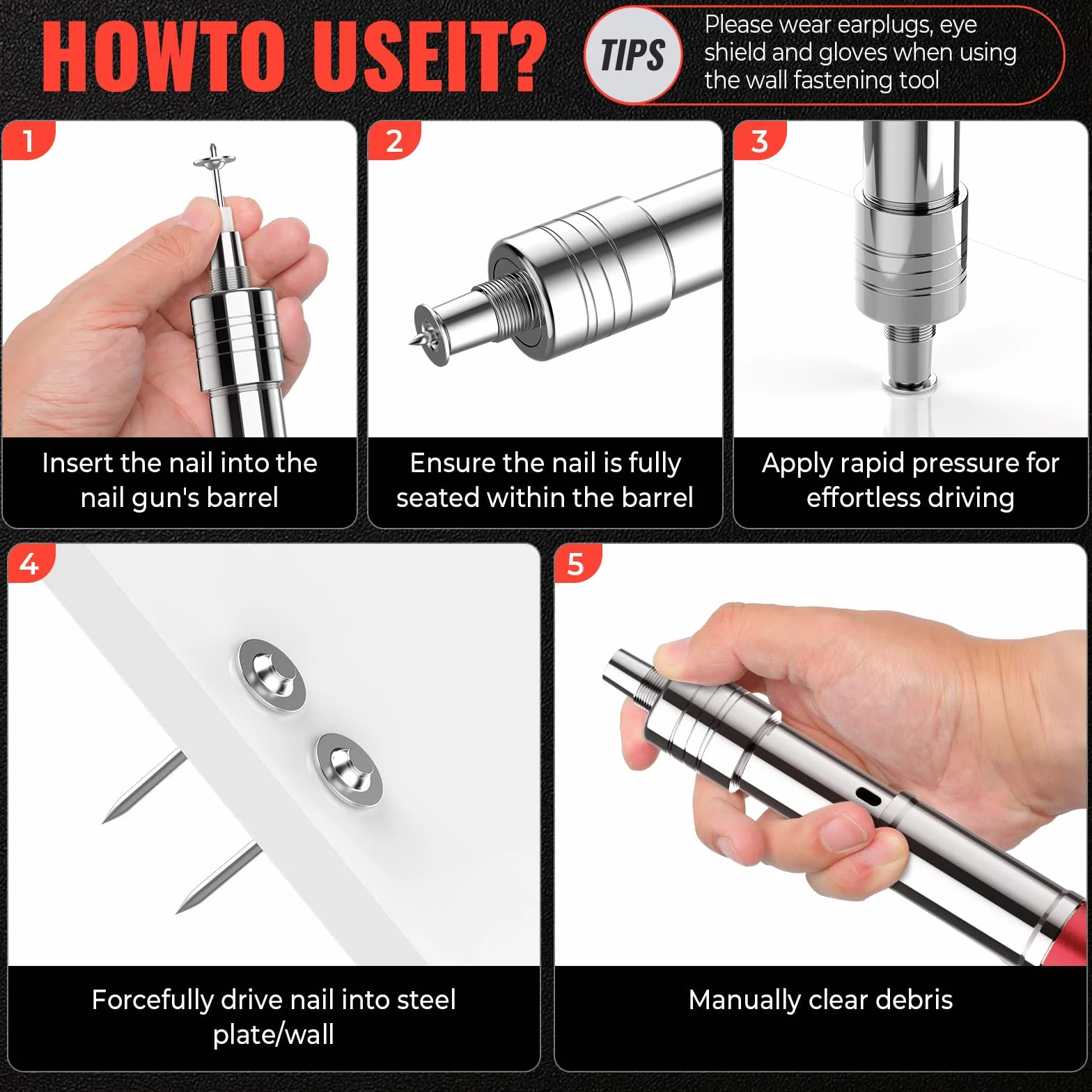 HOWTO USEIT?

TIPS

Please wear earplugs, eye shield and gloves when using the wall fastening tool

1

Insert the nail into the nail gun's barrel

2

Ensure the nail is fully seated within the barrel

3

Apply rapid pressure for effortless driving

4

Forcefully drive nail into steel plate/wall

5

Manually clear debris