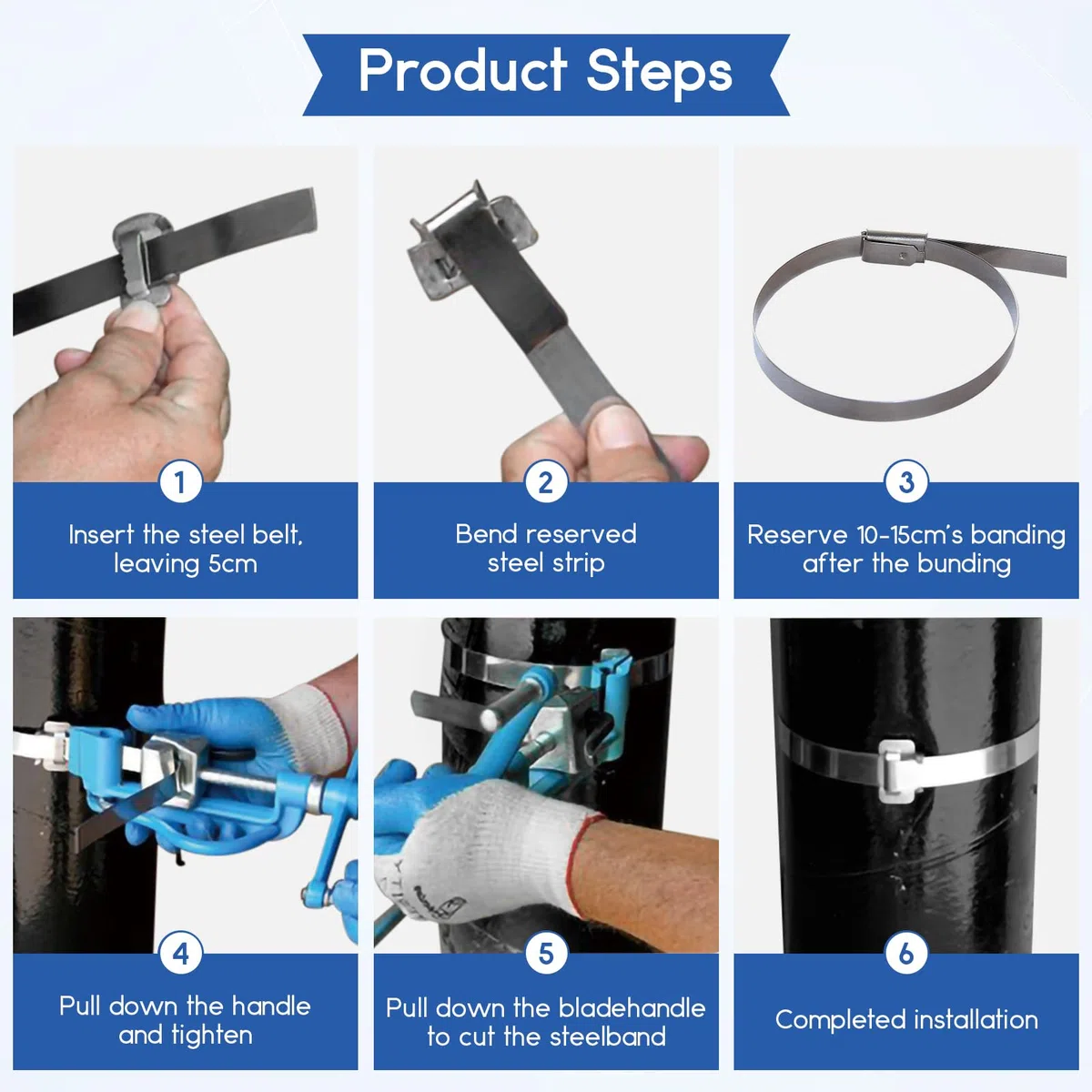 Product Steps

1
Insert the steel belt, leaving 5cm

2
Bend reserved steel strip

3
Reserve 10-15cm's banding after the bunding

4
Pull down the handle and tighten

5
Pull down the bladehandle to cut the steelband

6
Completed installation