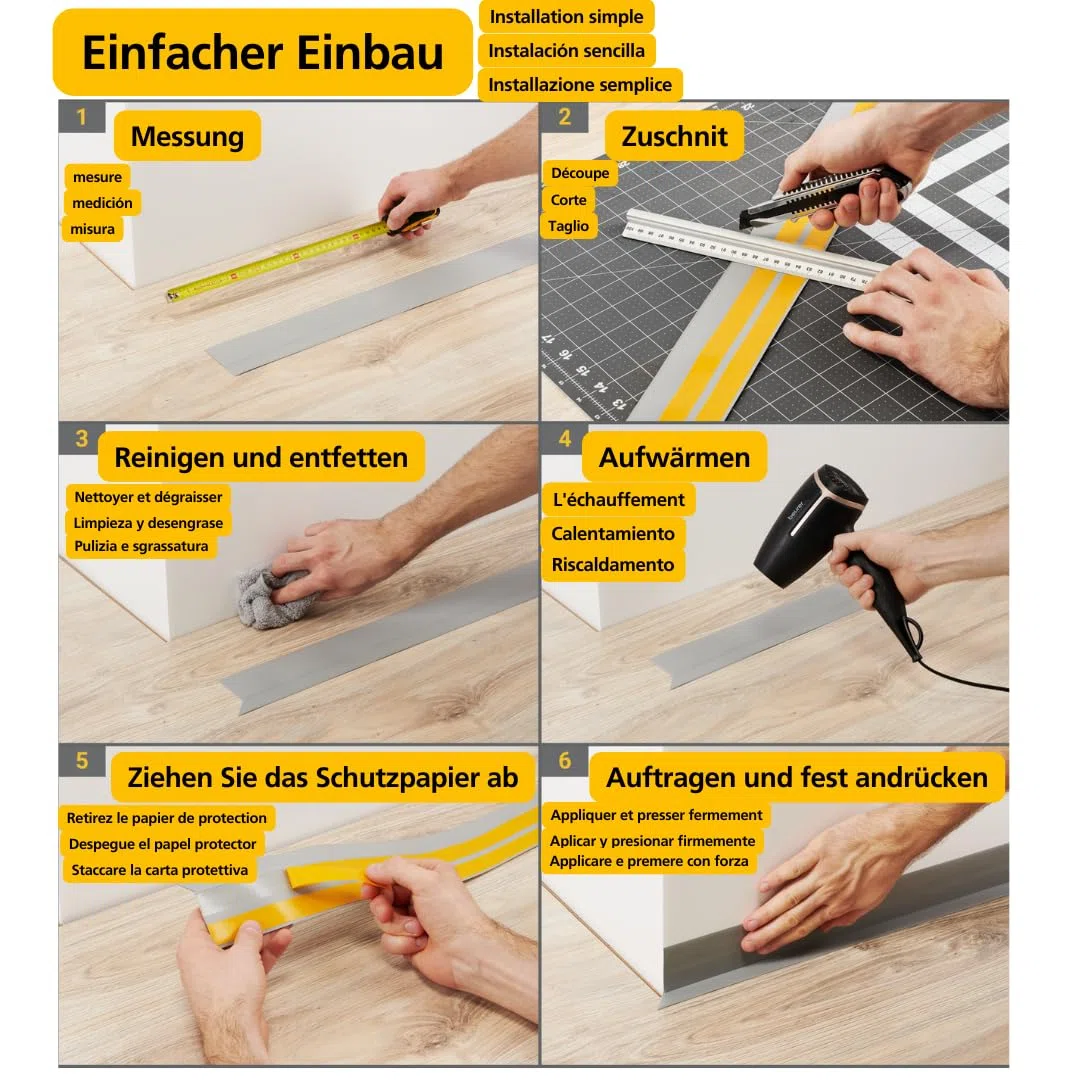 Einfacher Einbau

Installation simple
Instalación sencilla
Installazione semplice

1
Messung
mesure
medición
misura

2
Zuschnit
Découpe
Corte
Taglio

3
Reinigen und entfetten
Nettoyer et dégraisser
Limpieza y desengrase
Pulizia e sgrassatura

4
Aufwärmen
L'échauffement
Calentamiento
Riscaldamento

5
Ziehen Sie das Schutzpapier ab
Retirez le papier de protection
Despegue el papel protector
Staccare la carta protettiva

6
Auftragen und fest andrücken
Appliquer et presser fermement
Aplicar y presionar firmemente
Applicare e premere con forza