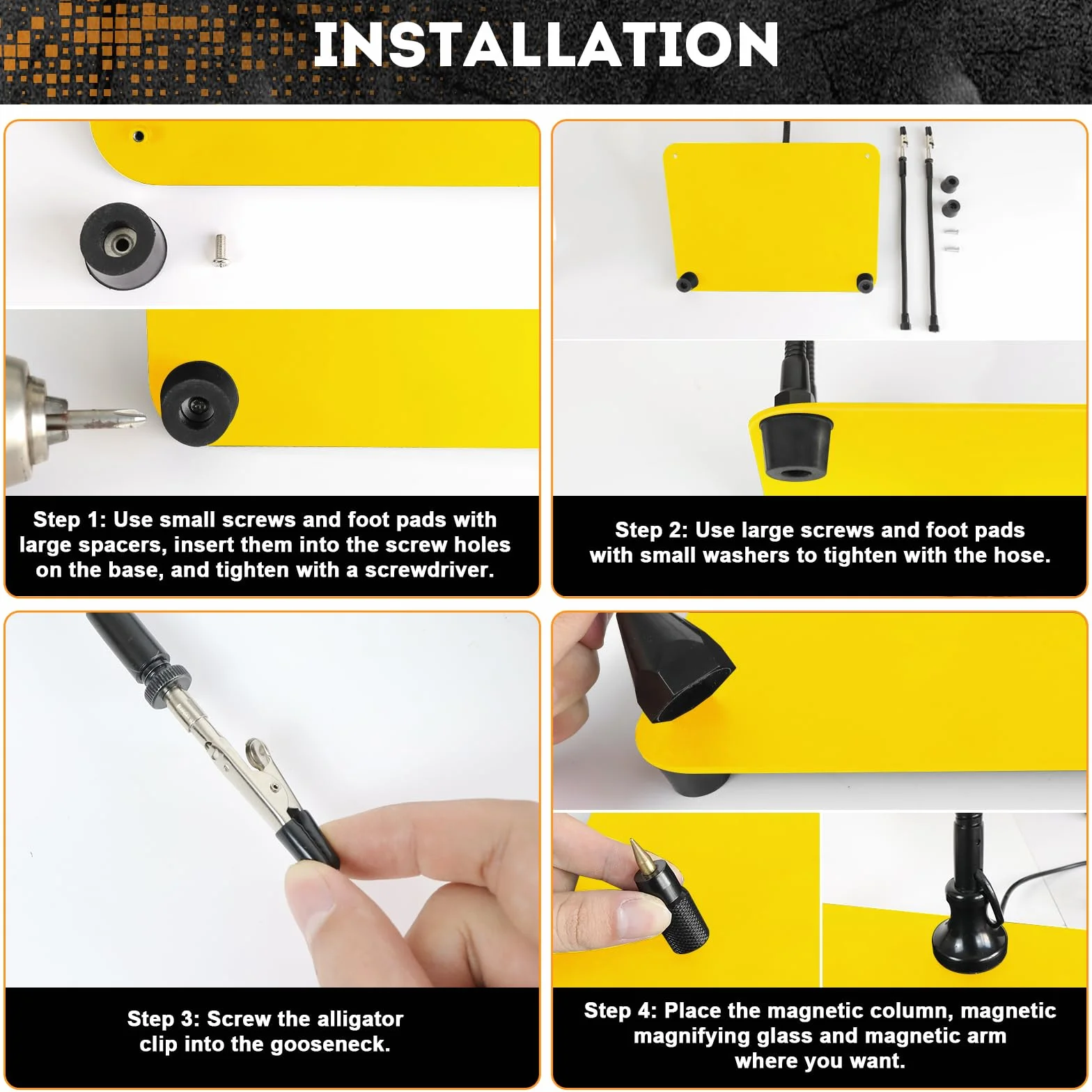 INSTALLATION

Step 1: Use small screws and foot pads with large spacers, insert them into the screw holes on the base, and tighten with a screwdriver.

Step 2: Use large screws and foot pads with small washers to tighten with the hose.

Step 3: Screw the alligator clip into the gooseneck.

Step 4: Place the magnetic column, magnetic magnifying glass and magnetic arm where you want.