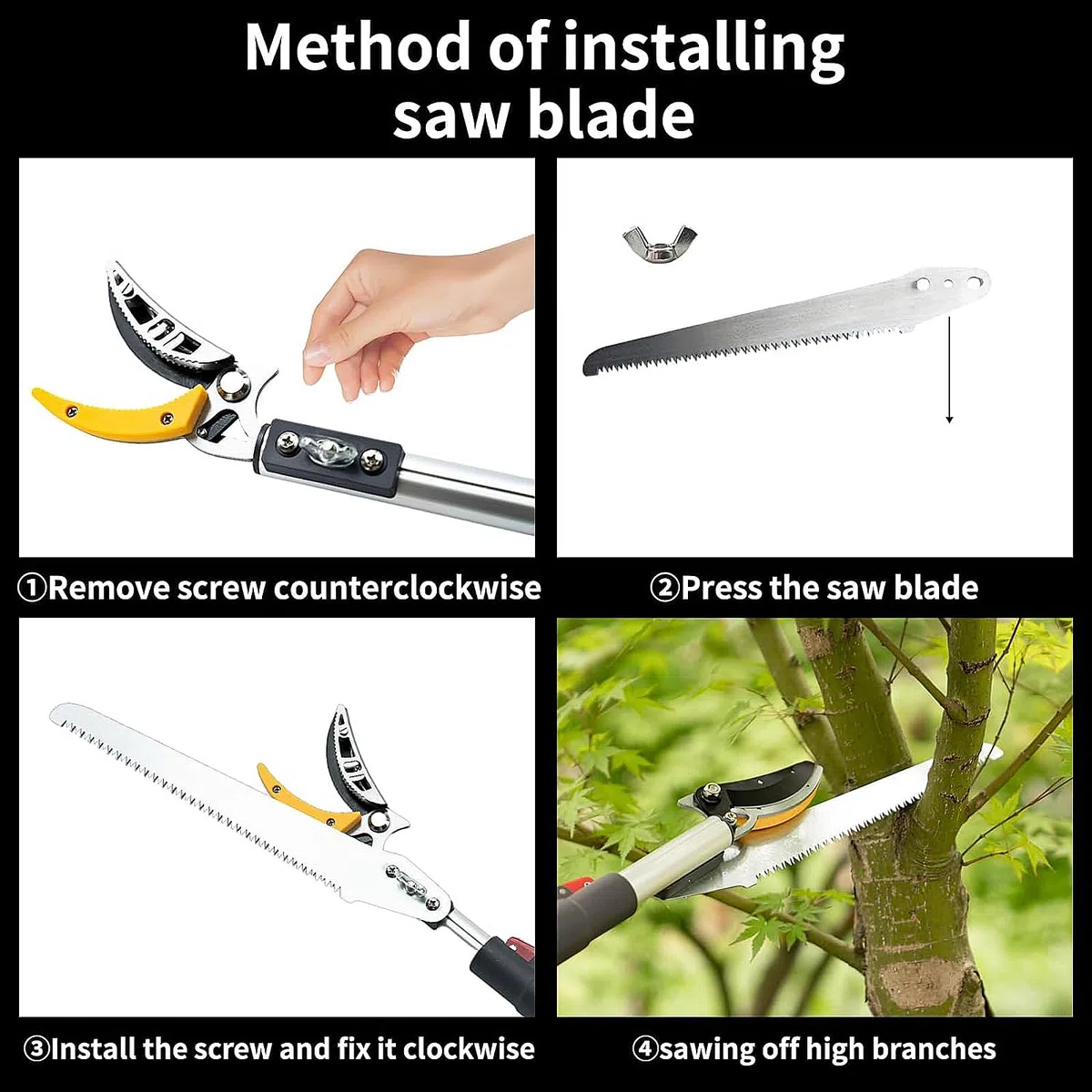 Method of installing saw blade

①Remove screw counterclockwise

②Press the saw blade

③Install the screw and fix it clockwise

④sawing off high branches