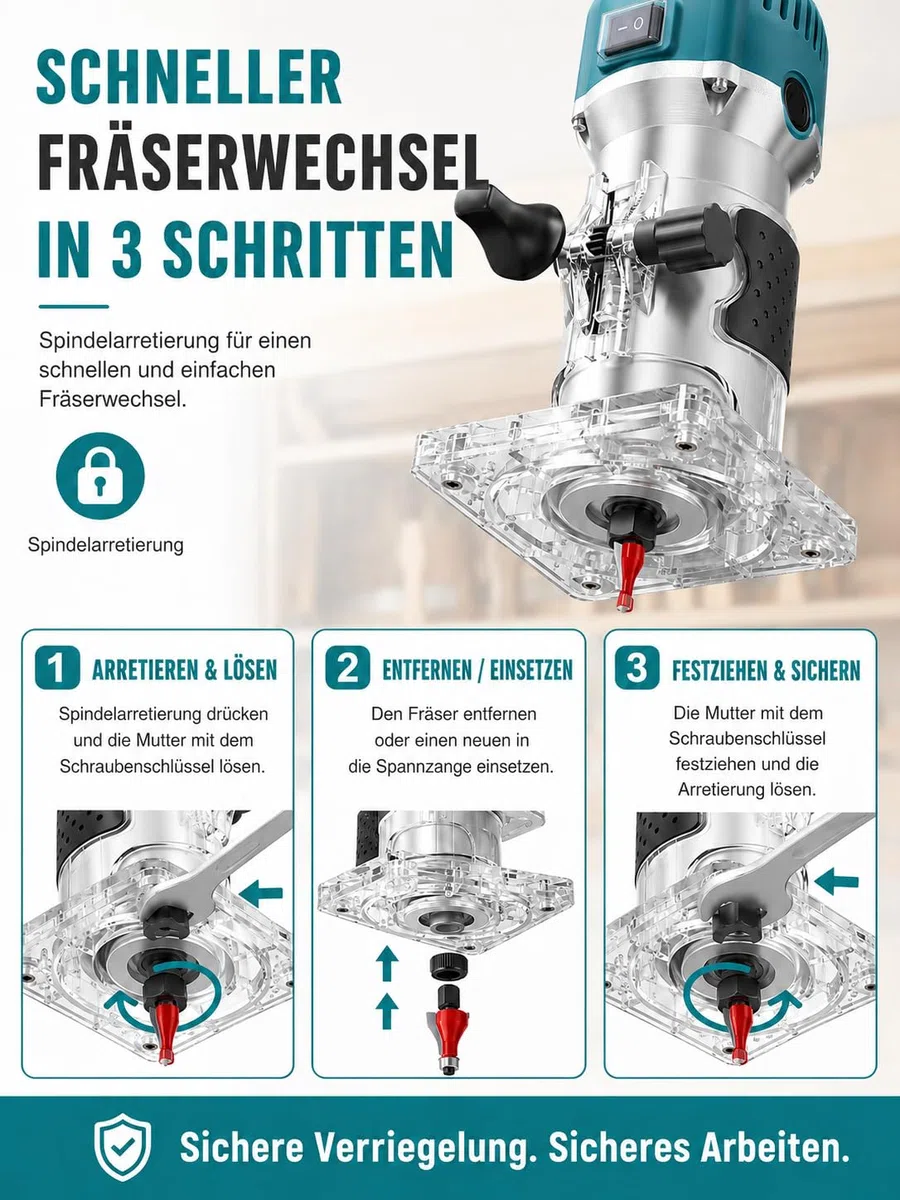 SCHNELLER FRÄSERWECHSEL IN 3 SCHRITTEN

Spindelarretierung für einen schnellen und einfachen Fräserwechsel.

Spindelarretierung

1 ARRETIEREN & LÖSEN

Spindelarretierung drücken und die Mutter mit dem Schraubenschlüssel lösen.

2 ENTFERNEN / EINSETZEN

Den Fräser entfernen oder einen neuen in die Spannzange einsetzen.

3 FESTZIEHEN & SICHERN

Die Mutter mit dem Schraubenschlüssel festziehen und die Arretierung lösen.

Sichere Verriegelung. Sicheres Arbeiten.